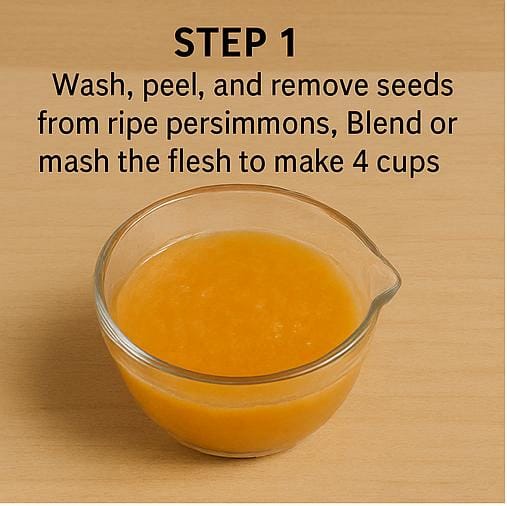 STEP 1

Wash, peel, and remove seeds from ripe persimmons, Blend or mash the flesh to make 4 cups